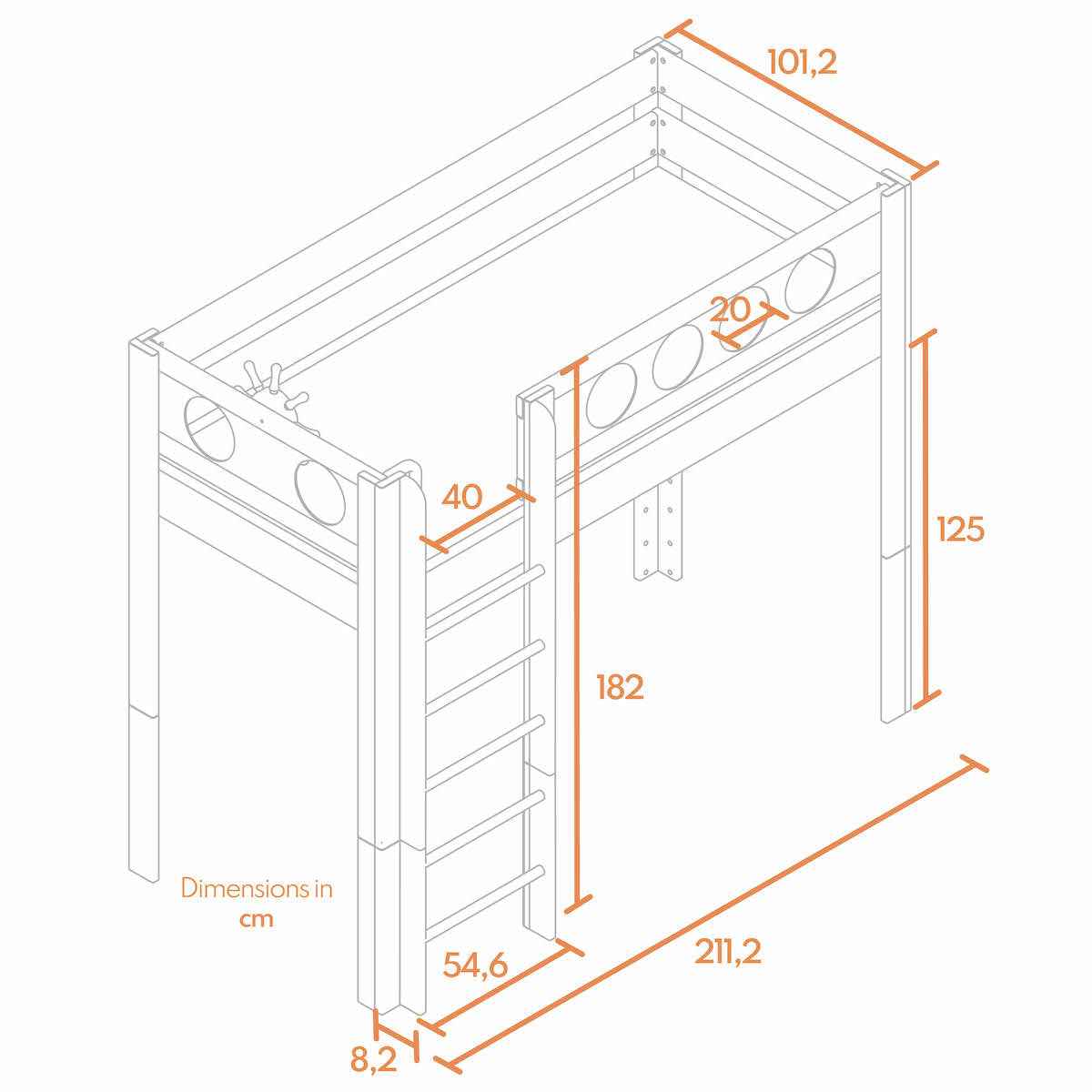 101,2

20

40

125

182

Dimensions in cm

54,6

211,2

8,2